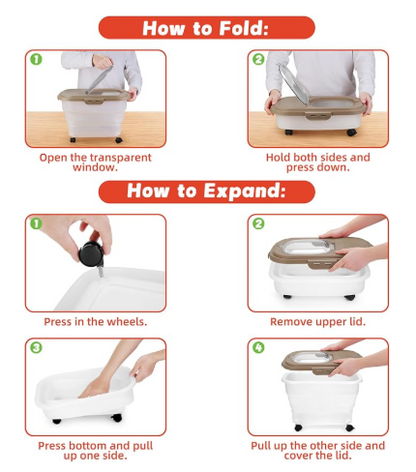 How to Fold:

1

Open the transparent window.

2

Hold both sides and press down.

How to Expand:

1

Press in the wheels.

2

Remove upper lid.

3

Press bottom and pull up one side.

4

Pull up the other side and cover the lid.