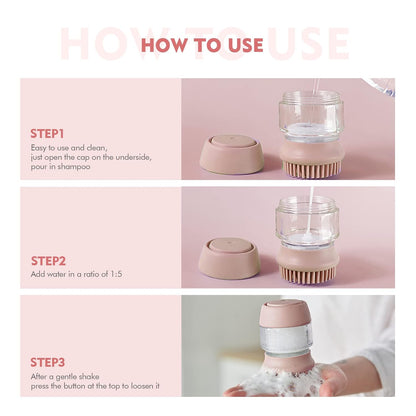 HOW TO USE

HOW TO USE

STEP1
Easy to use and clean,
just open the cap on the underside,
pour in shampoo

STEP2
Add water in a ratio of 1:5

STEP3
After a gentle shake
press the button at the top to loosen it