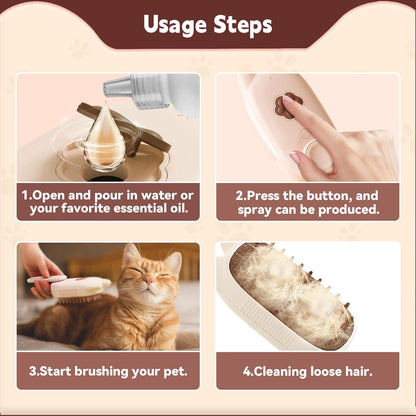 Usage Steps

1.Open and pour in water or your favorite essential oil.

2.Press the button, and spray can be produced.

3.Start brushing your pet.

4.Cleaning loose hair.