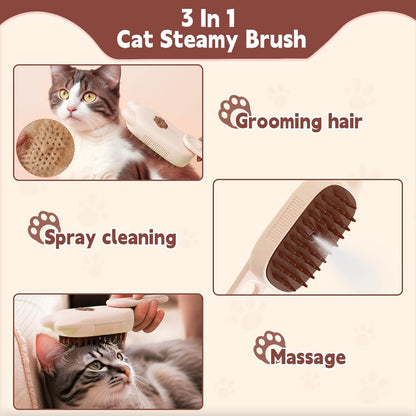 3 In 1
Cat Steamy Brush

Grooming hair

Spray cleaning

Massage